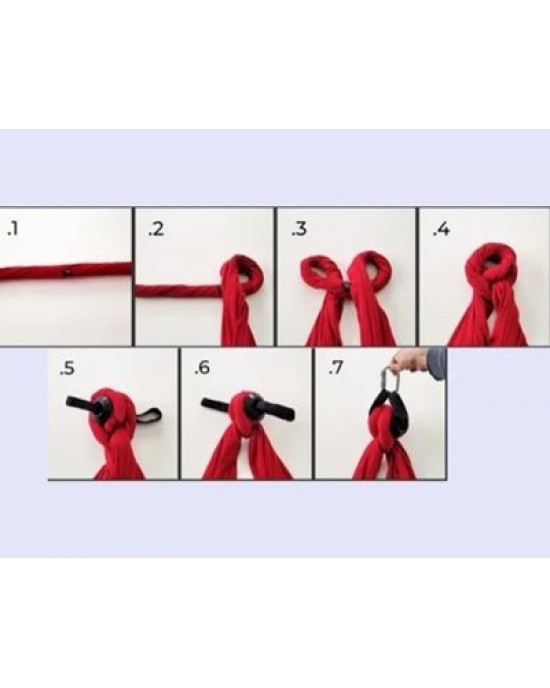 .1

.2

.3

.4

.5

.6

.7